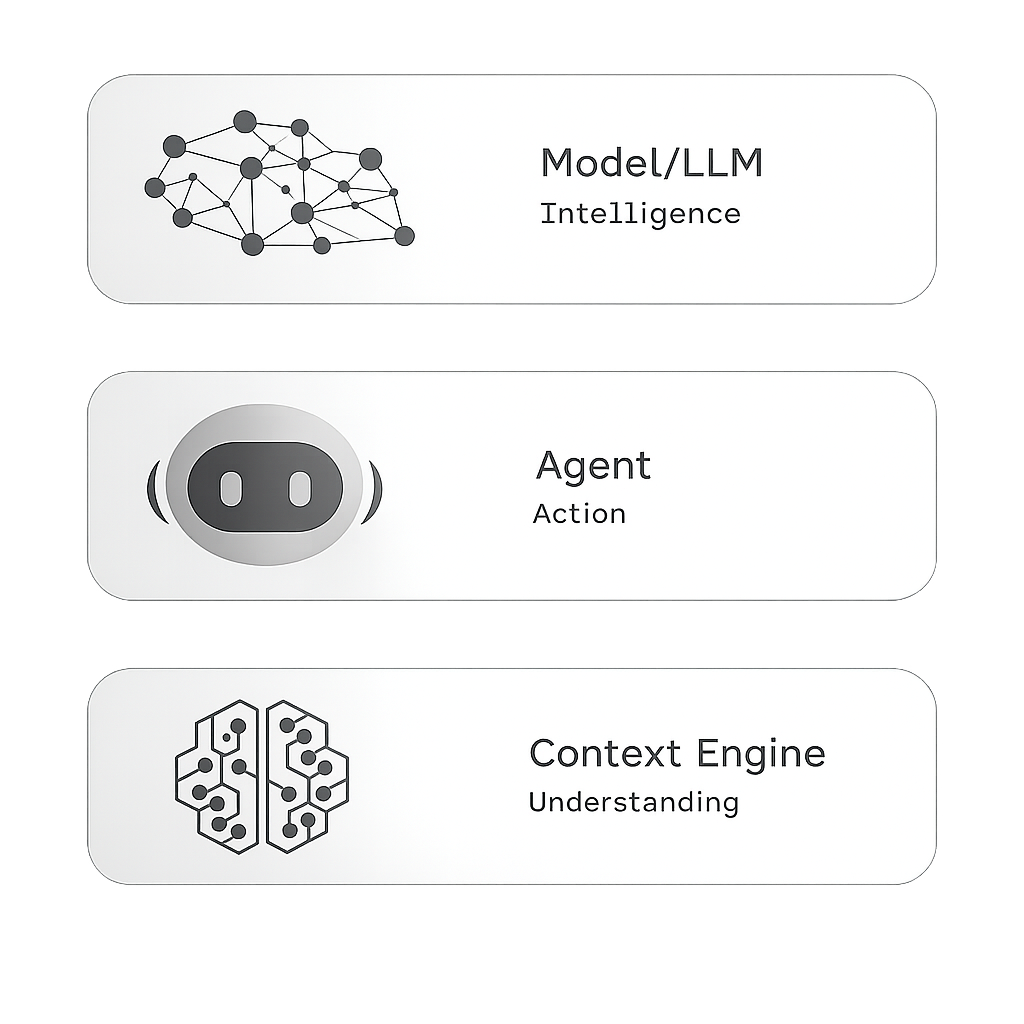 Model/LLM
Intelligence

Agent
Action

Context Engine
Understanding